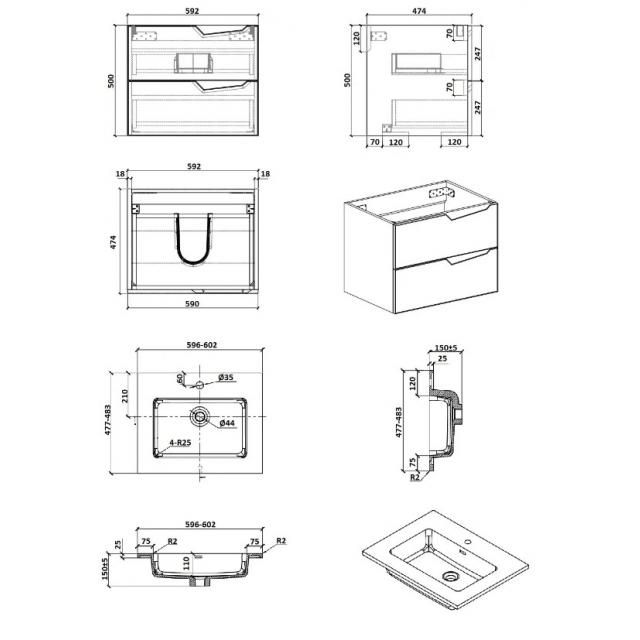 592
500

474
120
70
247
500
70
247
70 120 120

18 592 18
474
590

596-602
60 Ø35
210
477-483
Ø44
4-R25

150±5
25
120
477-483
75
R2

596-602
25 75 R2 75 R2
150±5
110